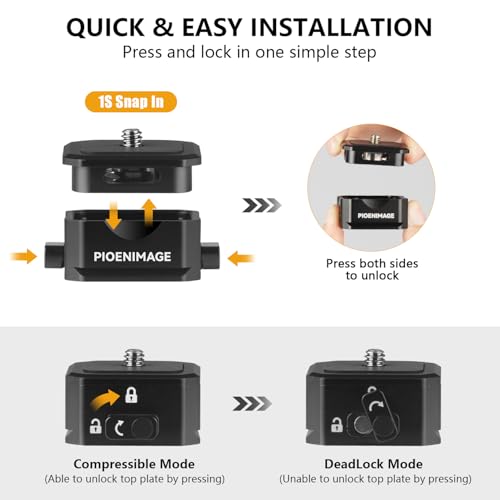 QUICK & EASY INSTALLATION
Press and lock in one simple step

1S Snap In

PIOENIMAGE

PIOENIMAGE

Press both sides to unlock

Compressible Mode
(Able to unlock top plate by pressing)

DeadLock Mode
(Unable to unlock top plate by pressing)