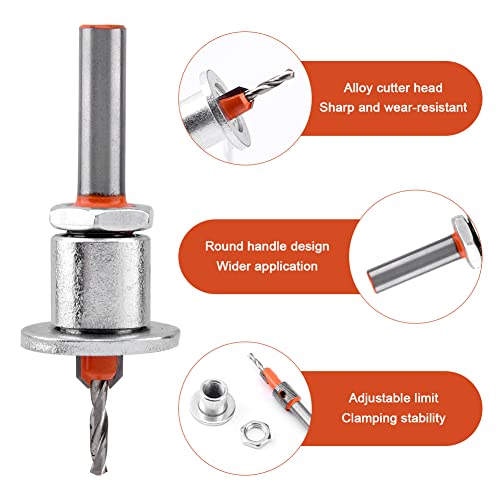 Alloy cutter head
Sharp and wear-resistant

Round handle design
Wider application

Adjustable limit
Clamping stability