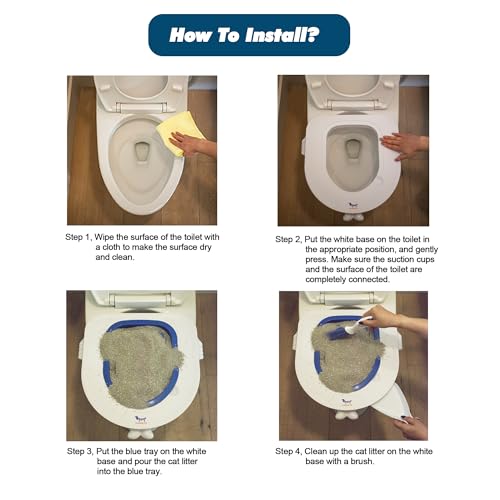 How To Install?

Step 1, Wipe the surface of the toilet with a cloth to make the surface dry and clean.

Step 2, Put the white base on the toilet in the appropriate position, and gently press. Make sure the suction cups and the surface of the toilet are completely connected.

Step 3, Put the blue tray on the white base and pour the cat litter into the blue tray.

Step 4, Clean up the cat litter on the white base with a brush.