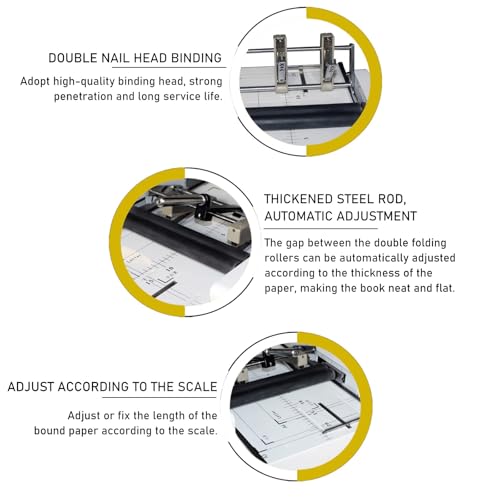 DOUBLE NAIL HEAD BINDING

Adopt high-quality binding head, strong penetration and long service life.

THICKENED STEEL ROD, AUTOMATIC ADJUSTMENT

The gap between the double folding rollers can be automatically adjusted according to the thickness of the paper, making the book neat and flat.

ADJUST ACCORDING TO THE SCALE

Adjust or fix the length of the bound paper according to the scale.