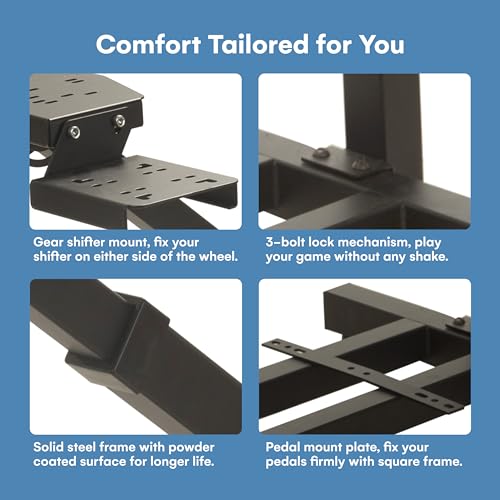 Comfort Tailored for You

Gear shifter mount, fix your shifter on either side of the wheel.

3-bolt lock mechanism, play your game without any shake.

Solid steel frame with powder coated surface for longer life.

Pedal mount plate, fix your pedals firmly with square frame.