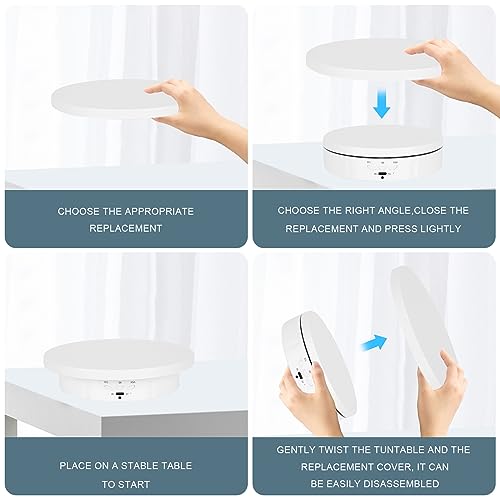 CHOOSE THE APPROPRIATE REPLACEMENT

CHOOSE THE RIGHT ANGLE,CLOSE THE REPLACEMENT AND PRESS LIGHTLY

PLACE ON A STABLE TABLE TO START

GENTLY TWIST THE TUNTABLE AND THE REPLACEMENT COVER, IT CAN BE EASILY DISASSEMBLED