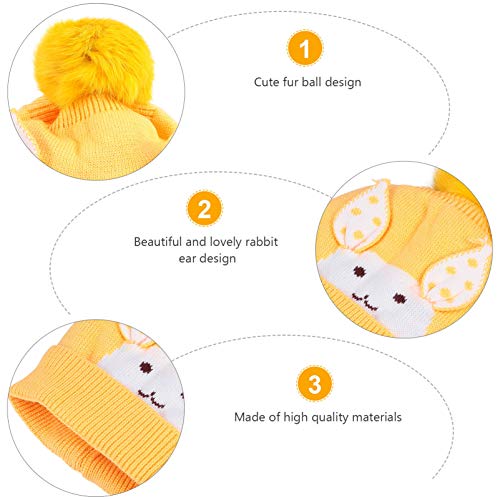 1

Cute fur ball design

2

Beautiful and lovely rabbit ear design

3

Made of high quality materials