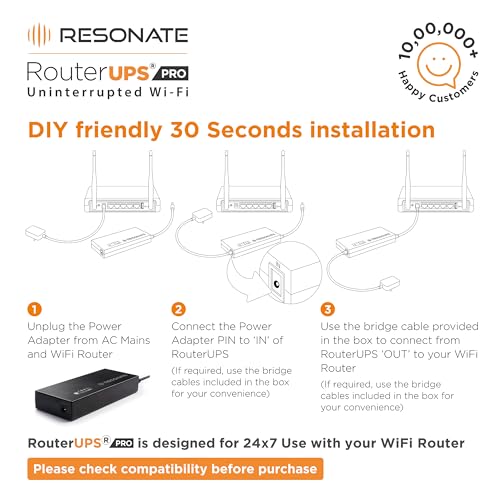 RESONATE

RouterUPS® PRO
Uninterrupted Wi-Fi

10,00,000+ Happy Customers

DIY friendly 30 Seconds installation

1
Unplug the Power Adapter from AC Mains and WiFi Router

2
Connect the Power Adapter PIN to 'IN' of RouterUPS
(If required, use the bridge cables included in the box for your convenience)

3
Use the bridge cable provided in the box to connect from RouterUPS 'OUT' to your WiFi Router
(If required, use the bridge cables included in the box for your convenience)

RouterUPS® PRO is designed for 24x7 Use with your WiFi Router

Please check compatibility before purchase