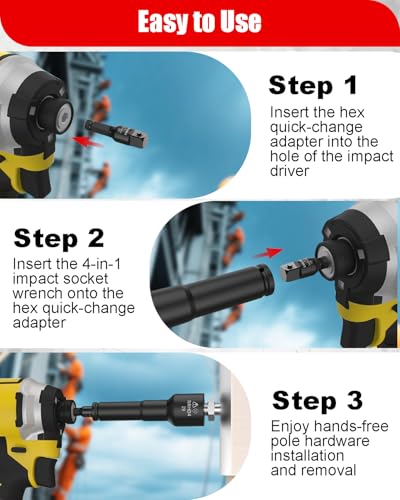 Easy to Use

Step 1
Insert the hex quick-change adapter into the hole of the impact driver

Step 2
Insert the 4-in-1 impact socket wrench onto the hex quick-change adapter

Step 3
Enjoy hands-free pole hardware installation and removal