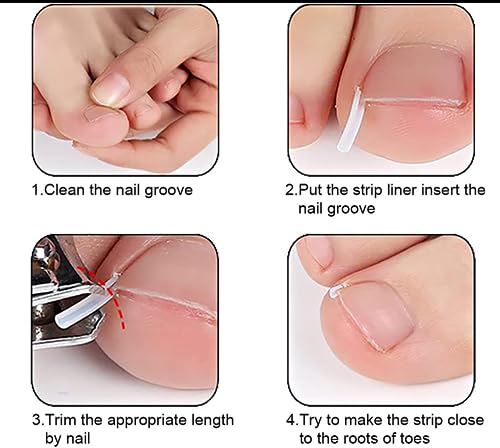 1.Clean the nail groove

2.Put the strip liner insert the nail groove

3.Trim the appropriate length by nail

4.Try to make the strip close to the roots of toes