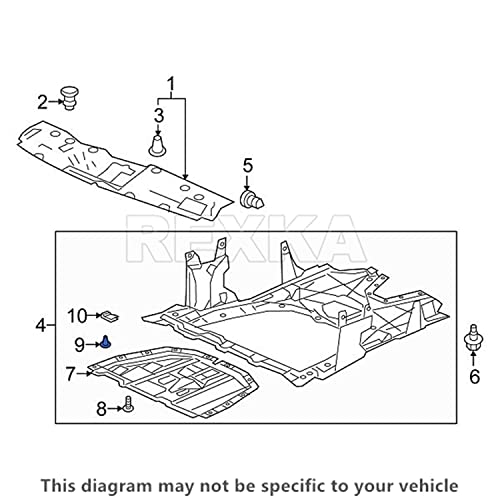 1
2
3
5
REXKA
4
10
9
7
8
6

This diagram may not be specific to your vehicle