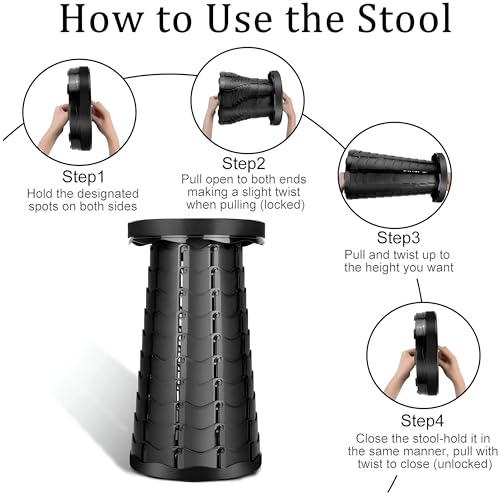 How to Use the Stool

Step1
Hold the designated spots on both sides

Step2
Pull open to both ends making a slight twist when pulling (locked)

Step3
Pull and twist up to the height you want

Step4
Close the stool-hold it in the same manner, pull with twist to close (unlocked)