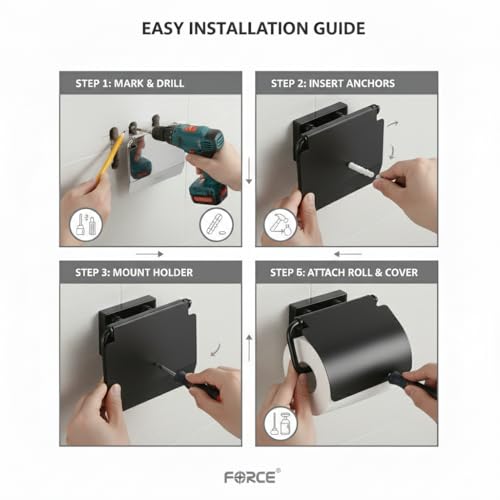 EASY INSTALLATION GUIDE

STEP 1: MARK & DRILL

STEP 2: INSERT ANCHORS

STEP 3: MOUNT HOLDER

STEP 6: ATTACH ROLL & COVER

FORCE®