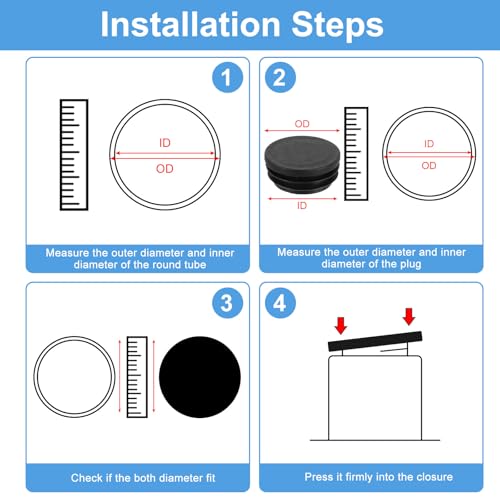 Installation Steps

1

ID
OD

Measure the outer diameter and inner diameter of the round tube

2

OD
ID
ID
OD

Measure the outer diameter and inner diameter of the plug

3

Check if the both diameter fit

4

Press it firmly into the closure