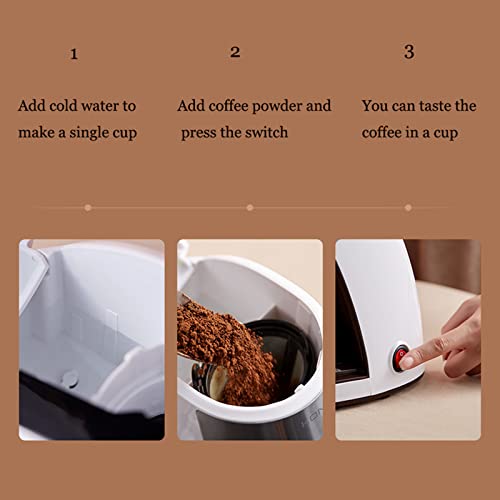 1

Add cold water to make a single cup

2

Add coffee powder and press the switch

3

You can taste the coffee in a cup