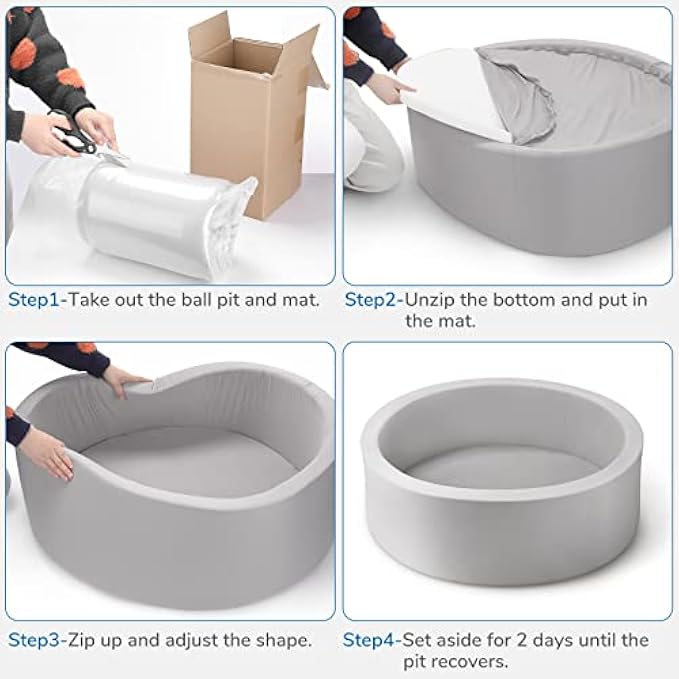 Step1-Take out the ball pit and mat.

Step2-Unzip the bottom and put in the mat.

Step3-Zip up and adjust the shape.

Step4-Set aside for 2 days until the pit recovers.