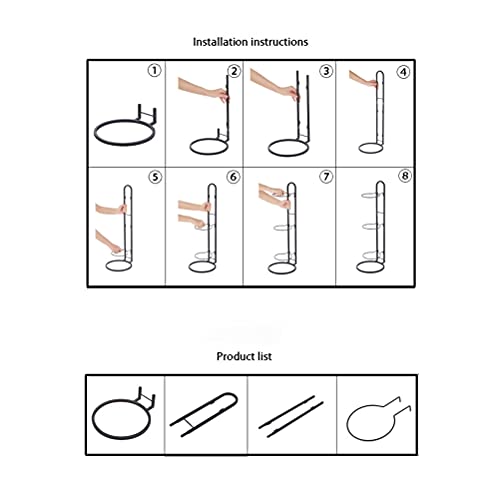 Installation instructions

1 2 3 4
5 6 7 8

Product list