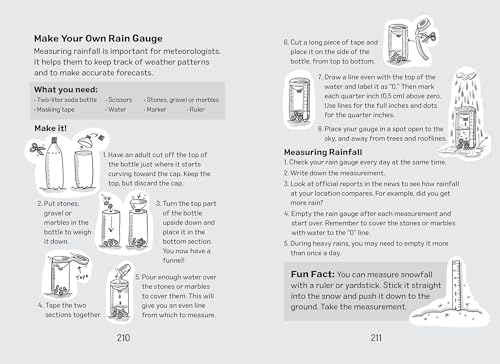 Make Your Own Rain Gauge
Measuring rainfall is important for meteorologists. It helps them to keep track of weather patterns and to make accurate forecasts.

What you need:
• Two-liter soda bottle • Scissors • Stones, gravel or marbles
• Masking tape • Water • Marker • Ruler

Make it!

1. Have an adult cut off the top of the bottle just where it starts curving toward the cap. Keep the top, but discard the cap.

2. Put stones, gravel or marbles in the bottle to weigh it down.

3. Turn the top part of the bottle upside down and place it in the bottom section. You now have a funnel!

TAPE

4. Tape the two sections together.

5. Pour enough water over the stones or marbles to cover them. This will give you an even line from which to measure.

210

6. Cut a long piece of tape and place it on the side of the bottle, from top to bottom.

7. Draw a line even with the top of the water and label it as "0." Then mark each quarter inch (0.5 cm) above zero. Use lines for the full inches and dots for the quarter inches.

8. Place your gauge in a spot open to the sky, and away from trees and rooflines.

Measuring Rainfall
1. Check your rain gauge every day at the same time.
2. Write down the measurement.
3. Look at official reports in the news to see how rainfall at your location compares. For example, did you get more rain?
4. Empty the rain gauge after each measurement and start over. Remember to cover the stones or marbles with water to the "0" line.
5. During heavy rains, you may need to empty it more than once a day.

Fun Fact: You can measure snowfall with a ruler or yardstick. Stick it straight into the snow and push it down to the ground. Take the measurement.

211