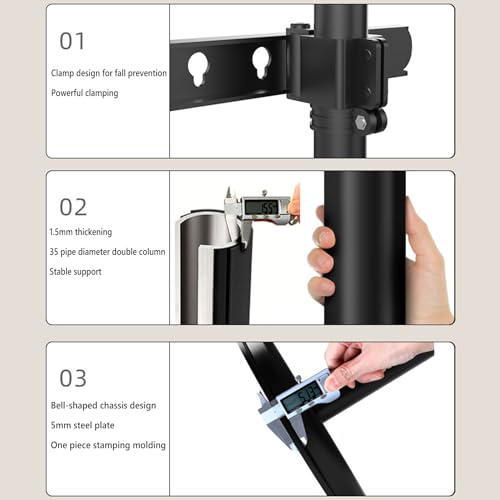 01

Clamp design for fall prevention

Powerful clamping

02

1.5mm thickening

35 pipe diameter double column

Stable support

03

Bell-shaped chassis design

5mm steel plate

One piece stamping molding