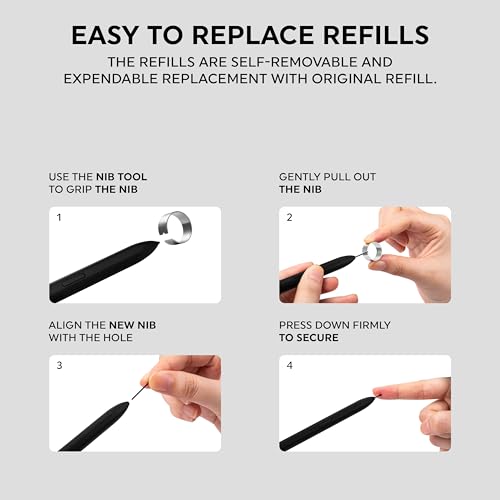 EASY TO REPLACE REFILLS

THE REFILLS ARE SELF-REMOVABLE AND EXPENDABLE REPLACEMENT WITH ORIGINAL REFILL.

USE THE NIB TOOL TO GRIP THE NIB

1

GENTLY PULL OUT THE NIB

2

ALIGN THE NEW NIB WITH THE HOLE

3

PRESS DOWN FIRMLY TO SECURE

4