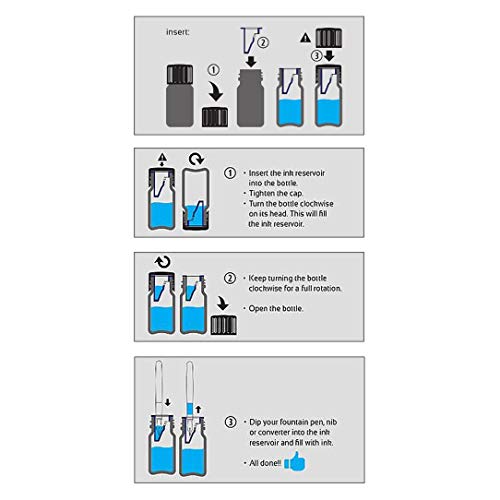 insert:

①

②

③

①
· Insert the ink reservoir into the bottle.
· Tighten the cap.
· Turn the bottle clockwise on its head. This will fill the ink reservoir.

②
· Keep turning the bottle clockwise for a full rotation.

· Open the bottle.

③
· Dip your fountain pen, nib or converter into the ink reservoir and fill with ink.

· All done!!