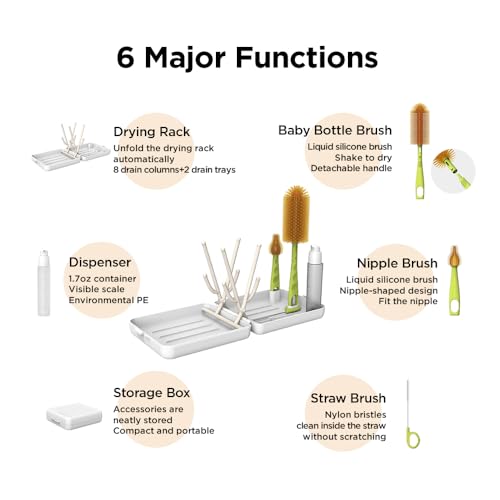 6 Major Functions

Drying Rack
Unfold the drying rack automatically
8 drain columns+2 drain trays

Baby Bottle Brush
Liquid silicone brush
Shake to dry
Detachable handle

Dispenser
1.7oz container
Visible scale
Environmental PE

Nipple Brush
Liquid silicone brush
Nipple-shaped design
Fit the nipple

Storage Box
Accessories are neatly stored
Compact and portable

Straw Brush
Nylon bristles
clean inside the straw
without scratching