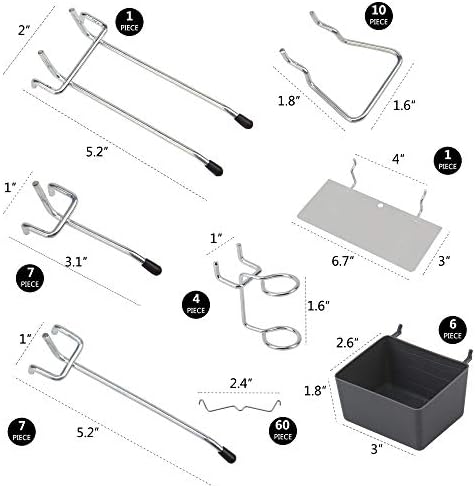 2″
1
PIECE
5.2″

10
PIECE
1.8″
1.6″

4″
1
PIECE
6.7″
3″

1″
3.1″
7
PIECE

1″
4
PIECE
1.6″

6
PIECE
2.6″
1.8″
3″

1″
7
PIECE
5.2″

2.4″
60
PIECE