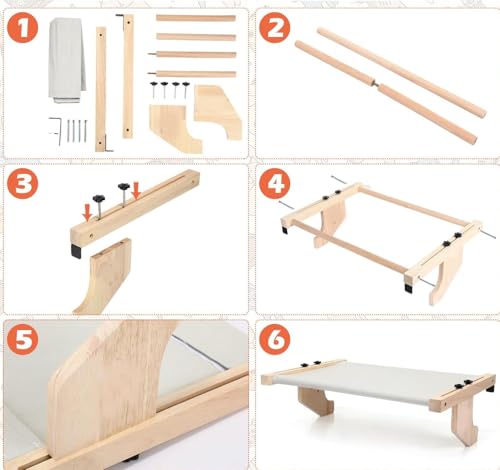 1

2

3

4

5

6