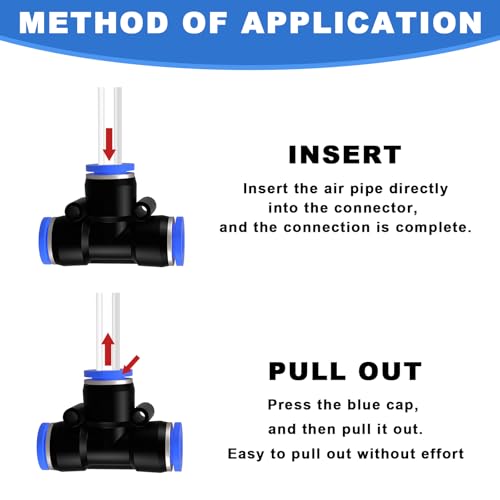 METHOD OF APPLICATION

INSERT

Insert the air pipe directly into the connector, and the connection is complete.

PULL OUT

Press the blue cap, and then pull it out. Easy to pull out without effort