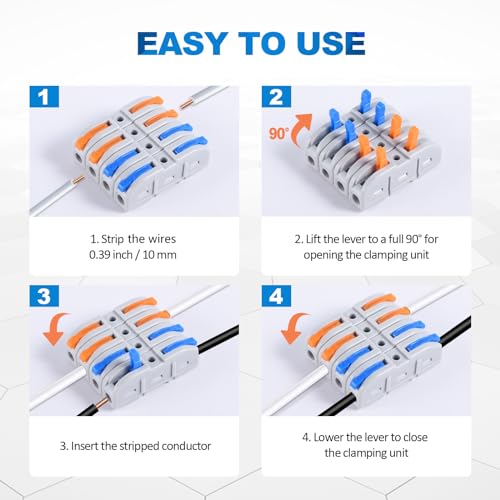 EASY TO USE

1

1. Strip the wires 0.39 inch / 10 mm

2

90°

2. Lift the lever to a full 90° for opening the clamping unit

3

3. Insert the stripped conductor

4

4. Lower the lever to close the clamping unit