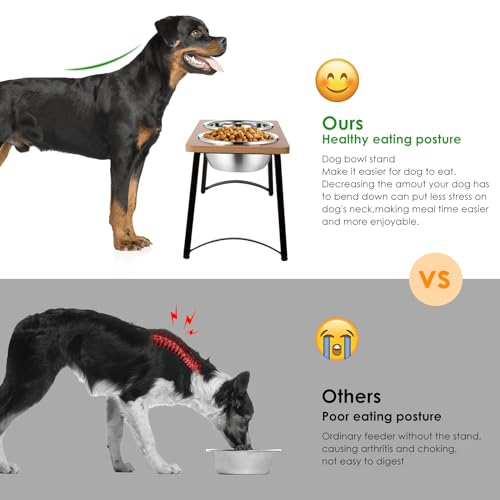 Ours
Healthy eating posture

Dog bowl stand
Make it easier for dog to eat.
Decreasing the amout your dog has to bend down can put less stress on dog's neck,making meal time easier and more enjoyable.

VS

Others
Poor eating posture

Ordinary feeder without the stand, causing arthritis and choking, not easy to digest