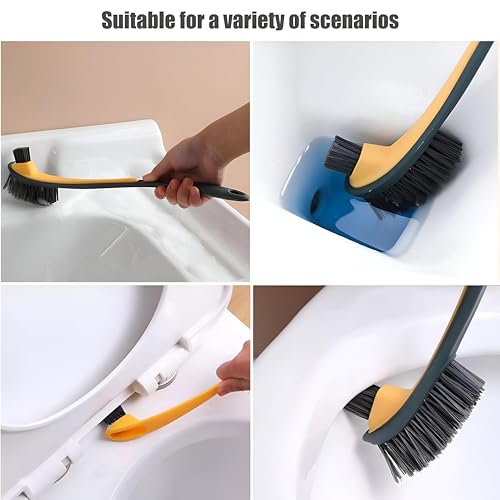 Suitable for a variety of scenarios