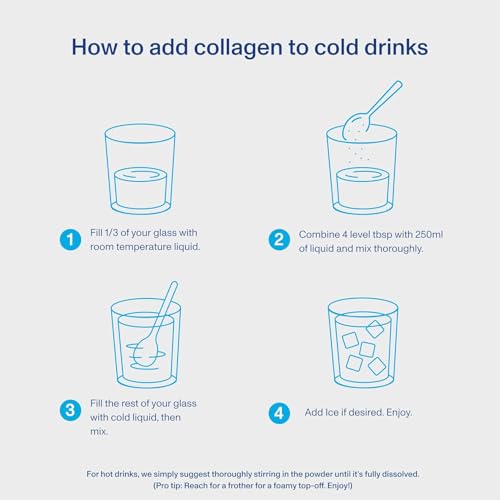 How to add collagen to cold drinks

1 Fill 1/3 of your glass with room temperature liquid.

2 Combine 4 level tbsp with 250ml of liquid and mix thoroughly.

3 Fill the rest of your glass with cold liquid, then mix.

4 Add Ice if desired. Enjoy.

For hot drinks, we simply suggest thoroughly stirring in the powder until it's fully dissolved. (Pro tip: Reach for a frother for a foamy top-off. Enjoy!)