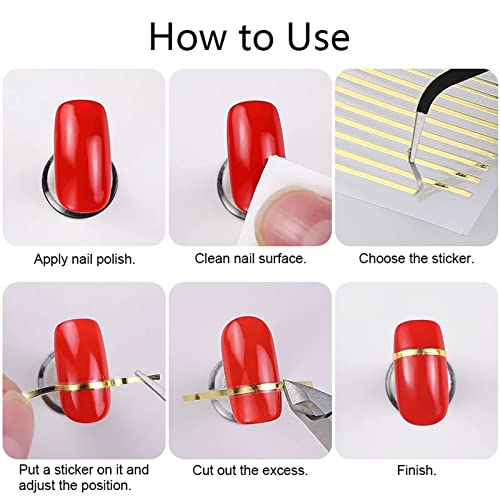 How to Use

Apply nail polish.

Clean nail surface.

Choose the sticker.

Put a sticker on it and adjust the position.

Cut out the excess.

Finish.