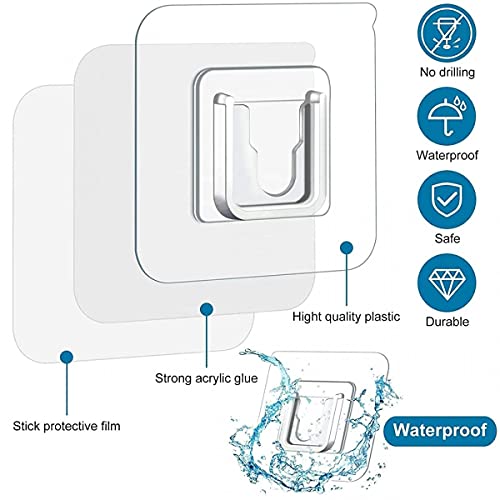 No drilling

Waterproof

Safe

Durable

Hight quality plastic

Strong acrylic glue

Stick protective film

Waterproof