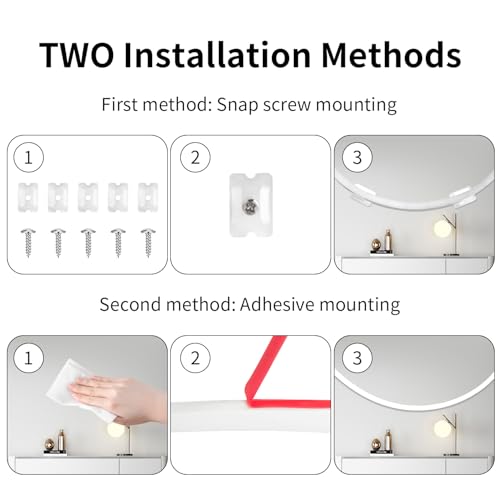 TWO Installation Methods

First method: Snap screw mounting

1

2

3

Second method: Adhesive mounting

1

2

3