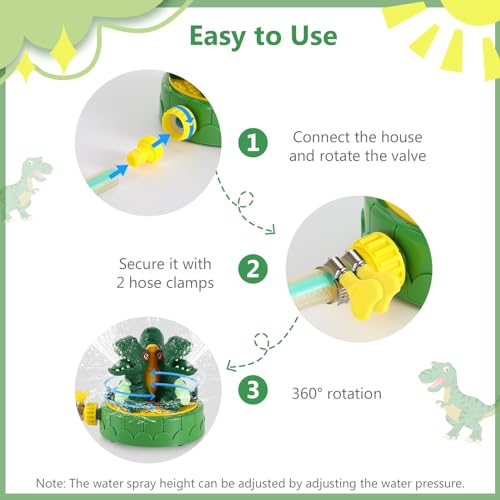 Easy to Use

1

Connect the house and rotate the valve

Secure it with 2 hose clamps

2

3

360° rotation

Note: The water spray height can be adjusted by adjusting the water pressure.