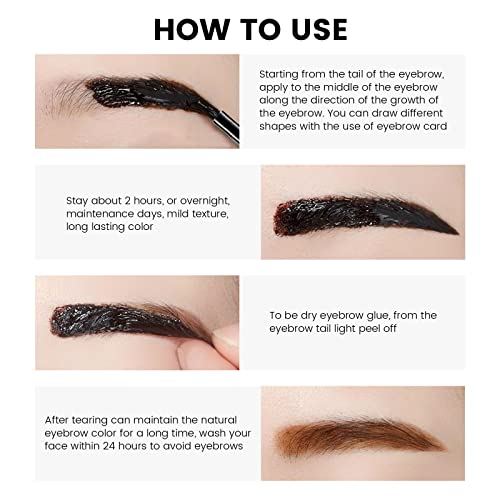 HOW TO USE

Starting from the tail of the eyebrow, apply to the middle of the eyebrow along the direction of the growth of the eyebrow. You can draw different shapes with the use of eyebrow card

Stay about 2 hours, or overnight, maintenance days, mild texture, long lasting color

To be dry eyebrow glue, from the eyebrow tail light peel off

After tearing can maintain the natural eyebrow color for a long time, wash your face within 24 hours to avoid eyebrows