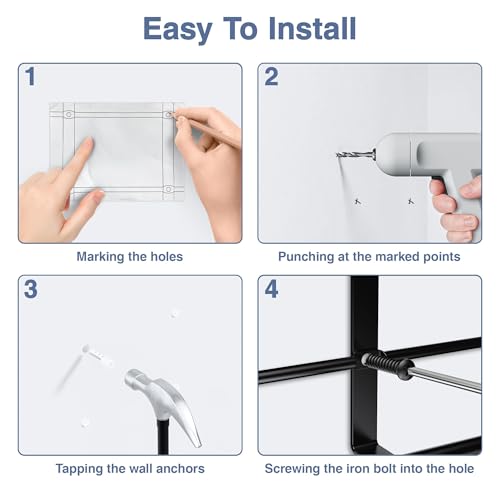 Easy To Install

1

Marking the holes

2

Punching at the marked points

3

Tapping the wall anchors

4

Screwing the iron bolt into the hole