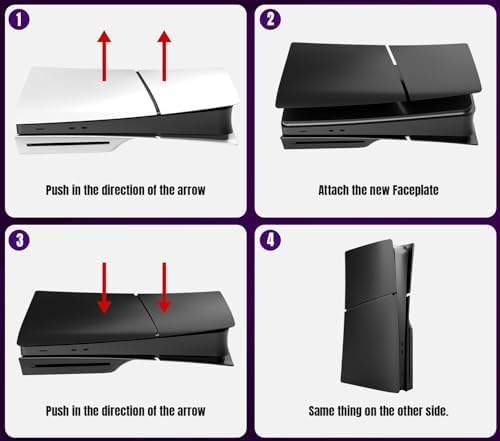 1

Push in the direction of the arrow

2

Attach the new Faceplate

3

Push in the direction of the arrow

4

Same thing on the other side.