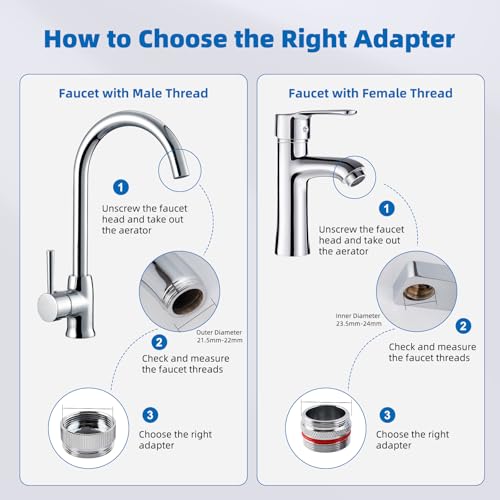 How to Choose the Right Adapter

Faucet with Male Thread

1
Unscrew the faucet head and take out the aerator

Outer Diameter
21.5mm-22mm

2
Check and measure the faucet threads

3
Choose the right adapter

Faucet with Female Thread

1
Unscrew the faucet head and take out the aerator

Inner Diameter
23.5mm-24mm

2
Check and measure the faucet threads

3
Choose the right adapter