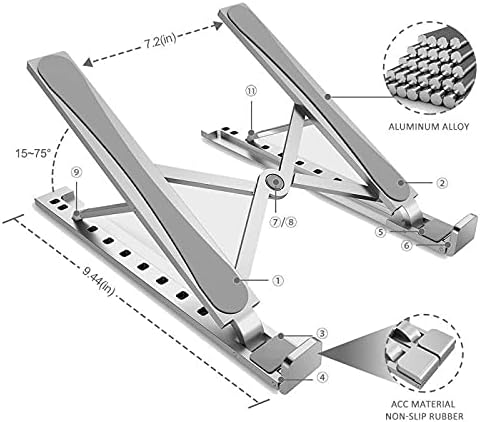 7.2(in)

ALUMINUM ALLOY

⑪

15~75°

⑨

②

⑦/⑧

⑤

⑥

9.44(in)

①

③

④

ACC MATERIAL
NON-SLIP RUBBER