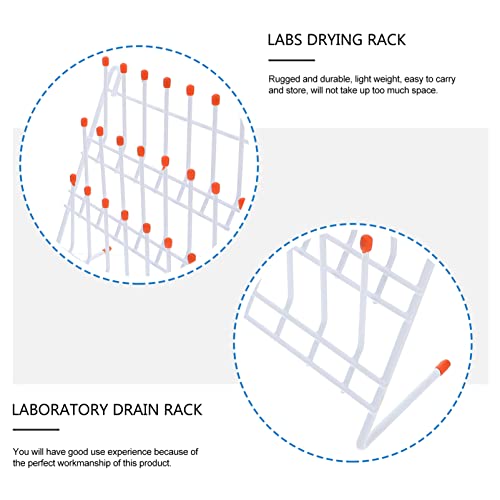 LABS DRYING RACK

Rugged and durable, light weight, easy to carry and store, will not take up too much space.

LABORATORY DRAIN RACK

You will have good use experience because of the perfect workmanship of this product.