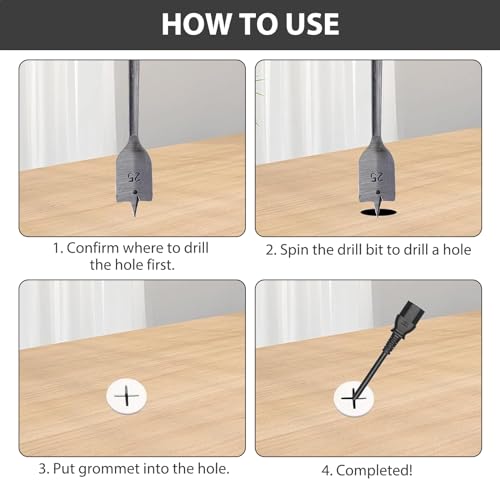 HOW TO USE

25

1. Confirm where to drill the hole first.

25

2. Spin the drill bit to drill a hole

3. Put grommet into the hole.

4. Completed!