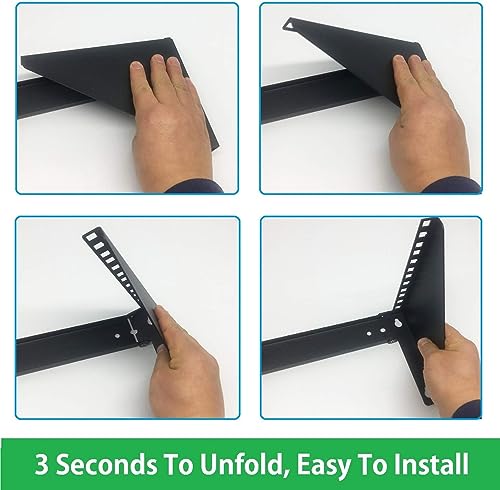 3 Seconds To Unfold, Easy To Install