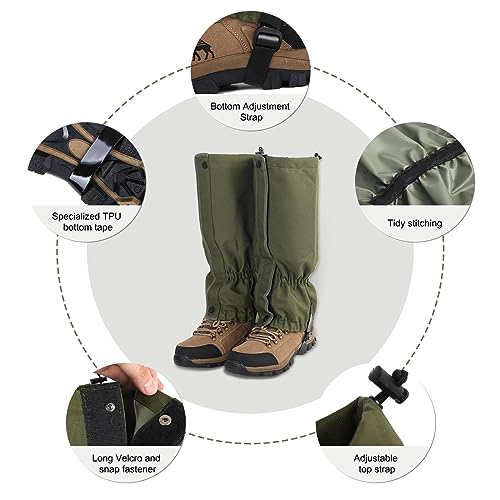 Bottom Adjustment Strap

Specialized TPU bottom tape

Tidy stitching

Long Velcro and snap fastener

Adjustable top strap