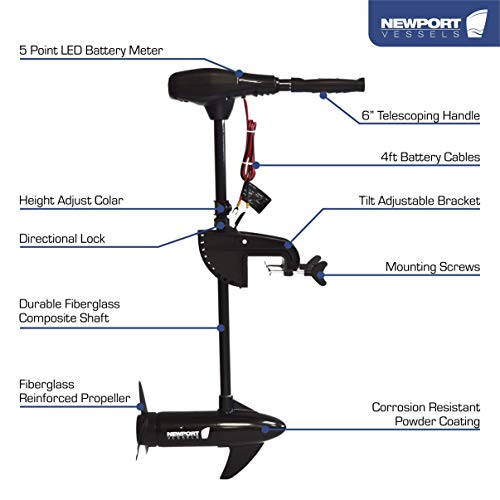 NEWPORT
VESSELS

5 Point LED Battery Meter

6" Telescoping Handle

4ft Battery Cables

Height Adjust Colar

Tilt Adjustable Bracket

Directional Lock

Mounting Screws

Durable Fiberglass Composite Shaft

Fiberglass Reinforced Propeller

Corrosion Resistant Powder Coating

NEWPORT
VESSELS