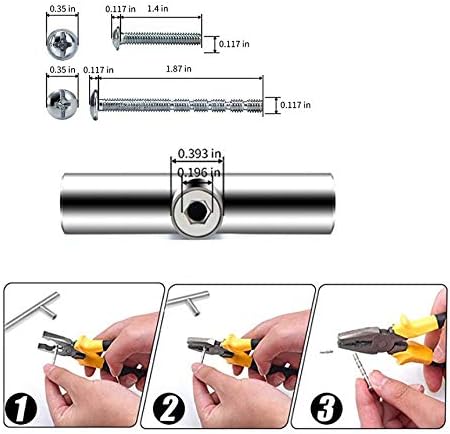 0.35 in
0.117 in
1.4 in
0.117 in
0.35 in
0.117 in
1.87 in
0.117 in
0.393 in
0.196 in
1
2
3