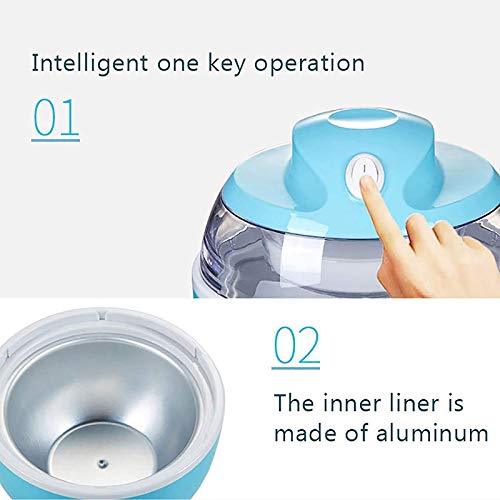 Intelligent one key operation

01

02

The inner liner is made of aluminum