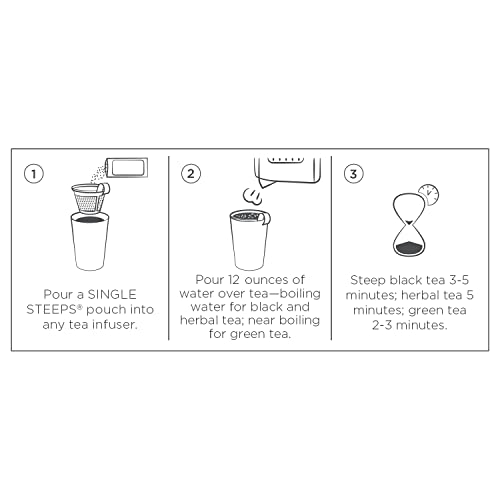 1

Pour a SINGLE STEEPS® pouch into any tea infuser.

2

Pour 12 ounces of water over tea—boiling water for black and herbal tea; near boiling for green tea.

3

Steep black tea 3-5 minutes; herbal tea 5 minutes; green tea 2-3 minutes.