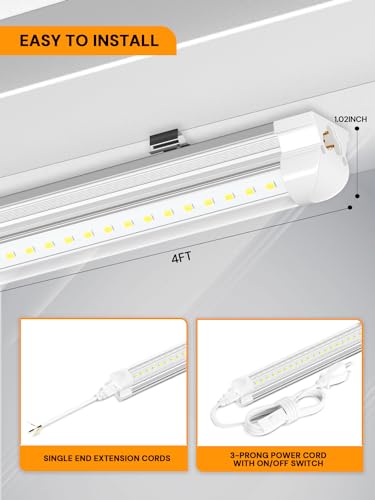 EASY TO INSTALL

1.02INCH

4FT

SINGLE END EXTENSION CORDS

3-PRONG POWER CORD WITH ON/OFF SWITCH