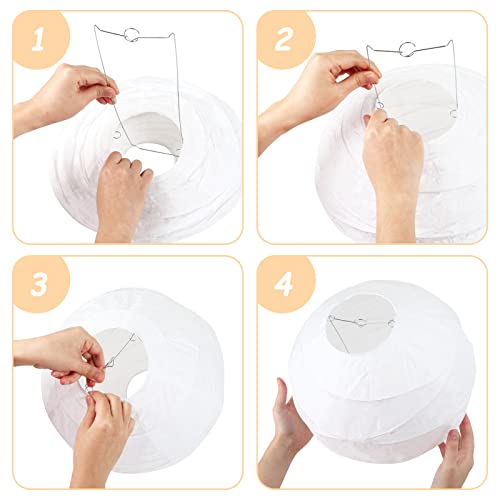 1

2

3

4