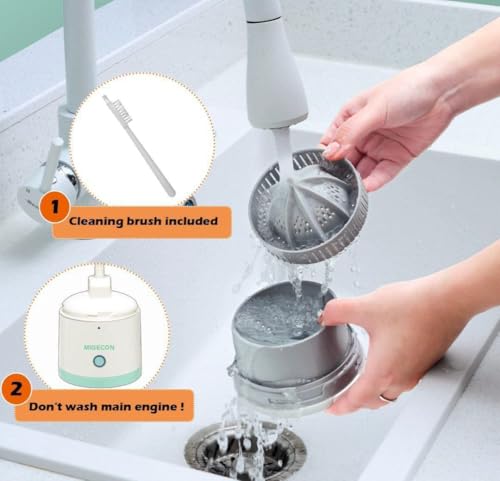 1
Cleaning brush included

MISECON

2
Don't wash main engine !