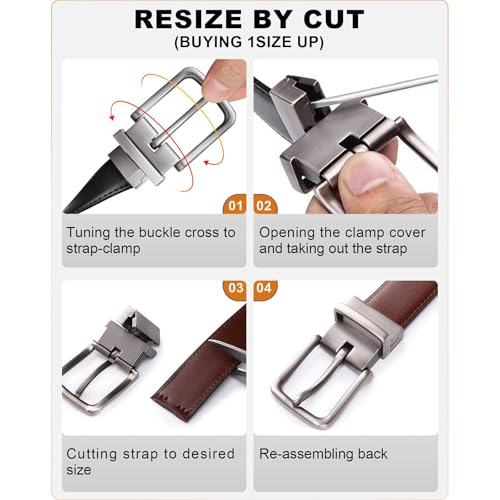 RESIZE BY CUT
(BUYING 1SIZE UP)

01

Tuning the buckle cross to strap-clamp

02

Opening the clamp cover and taking out the strap

03

Cutting strap to desired size

04

Re-assembling back